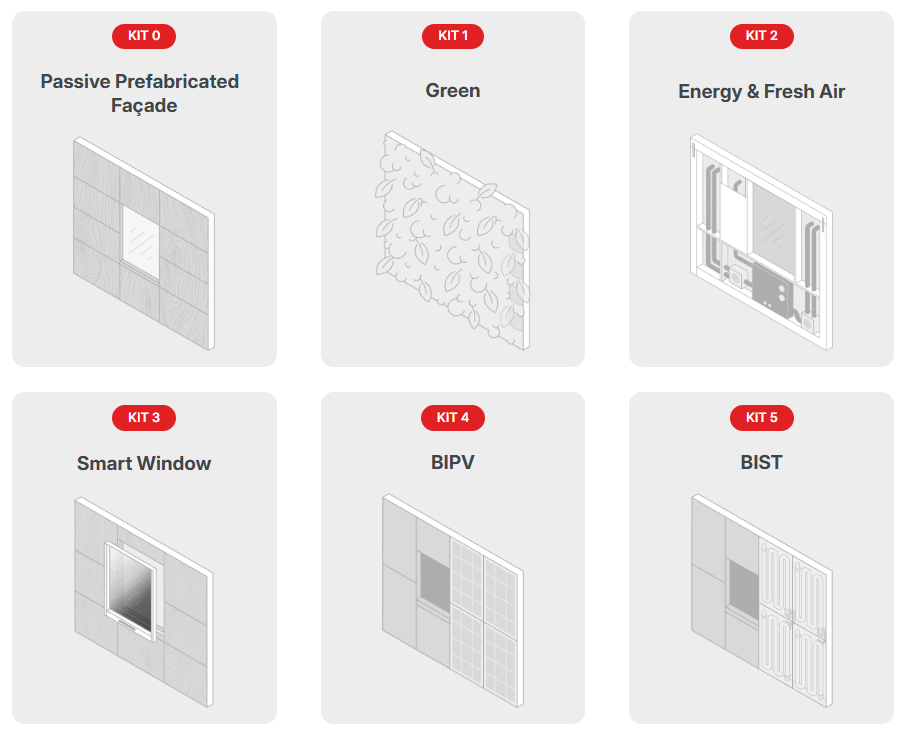 KIT 0

Passive Prefabricated Façade

KIT 1

Green

KIT 2

Energy & Fresh Air

KIT 3

Smart Window

KIT 4

BIPV

KIT 5

BIST